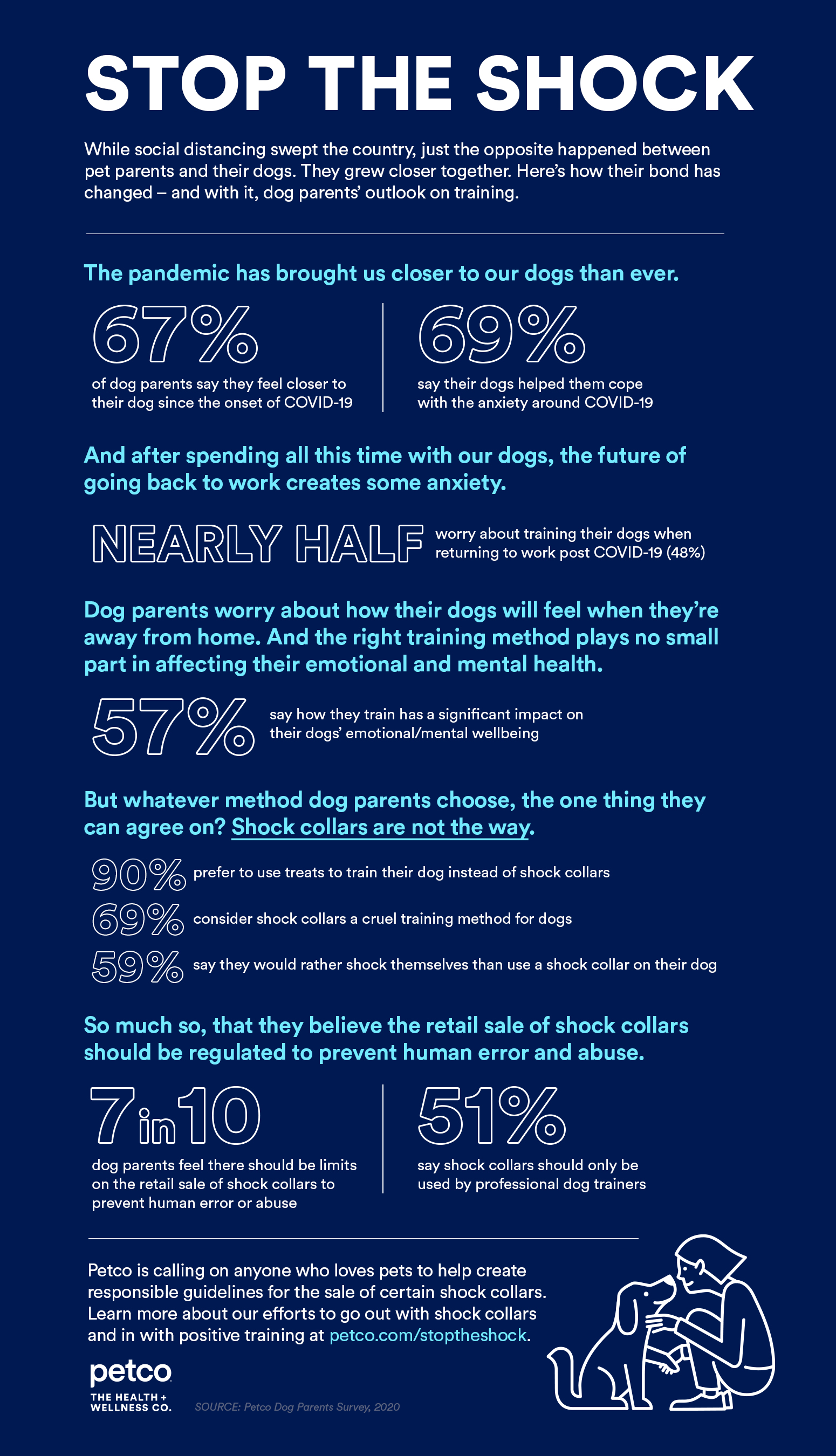 STOP THE SHOCK

While social distancing swept the country, just the opposite happened between pet parents and their dogs. They grew closer together. Here's how their bond has changed – and with it, dog parents' outlook on training.

The pandemic has brought us closer to our dogs than ever.

67%
of dog parents say they feel closer to their dog since the onset of COVID-19

69%
say their dogs helped them cope with the anxiety around COVID-19

And after spending all this time with our dogs, the future of going back to work creates some anxiety.

NEARLY HALF worry about training their dogs when returning to work post COVID-19 (48%)

Dog parents worry about how their dogs will feel when they're away from home. And the right training method plays no small part in affecting their emotional and mental health.

57% say how they train has a significant impact on their dogs' emotional/mental wellbeing

But whatever method dog parents choose, the one thing they can agree on? Shock collars are not the way.

90% prefer to use treats to train their dog instead of shock collars
69% consider shock collars a cruel training method for dogs
59% say they would rather shock themselves than use a shock collar on their dog

So much so, that they believe the retail sale of shock collars should be regulated to prevent human error and abuse.

7 in 10
dog parents feel there should be limits on the retail sale of shock collars to prevent human error or abuse

51%
say shock collars should only be used by professional dog trainers

Petco is calling on anyone who loves pets to help create responsible guidelines for the sale of certain shock collars. Learn more about our efforts to go out with shock collars and in with positive training at petco.com/stoptheshock.

petco
THE HEALTH + WELLNESS CO.

SOURCE: Petco Dog Parents Survey, 2020